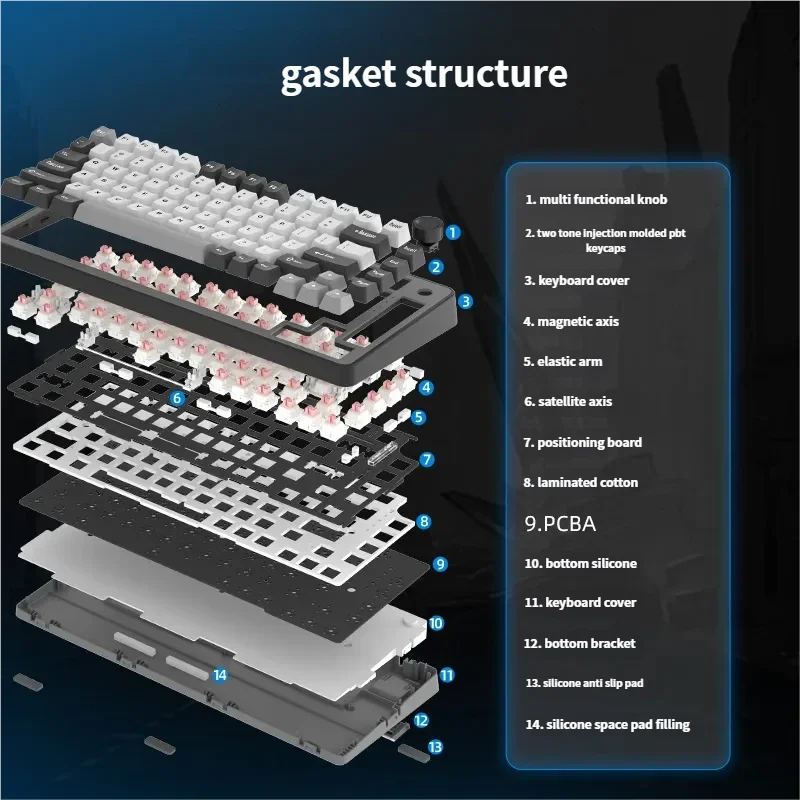 gasket structure

1
2
3
4
5
6
7
8
9
10
11
12
13
14

1. multi functional knob

2. two tone injection molded pbt keycaps

3. keyboard cover

4. magnetic axis

5. elastic arm

6. satellite axis

7. positioning board

8. laminated cotton

9.PCBA

10. bottom silicone

11. keyboard cover

12. bottom bracket

13. silicone anti slip pad

14. silicone space pad filling